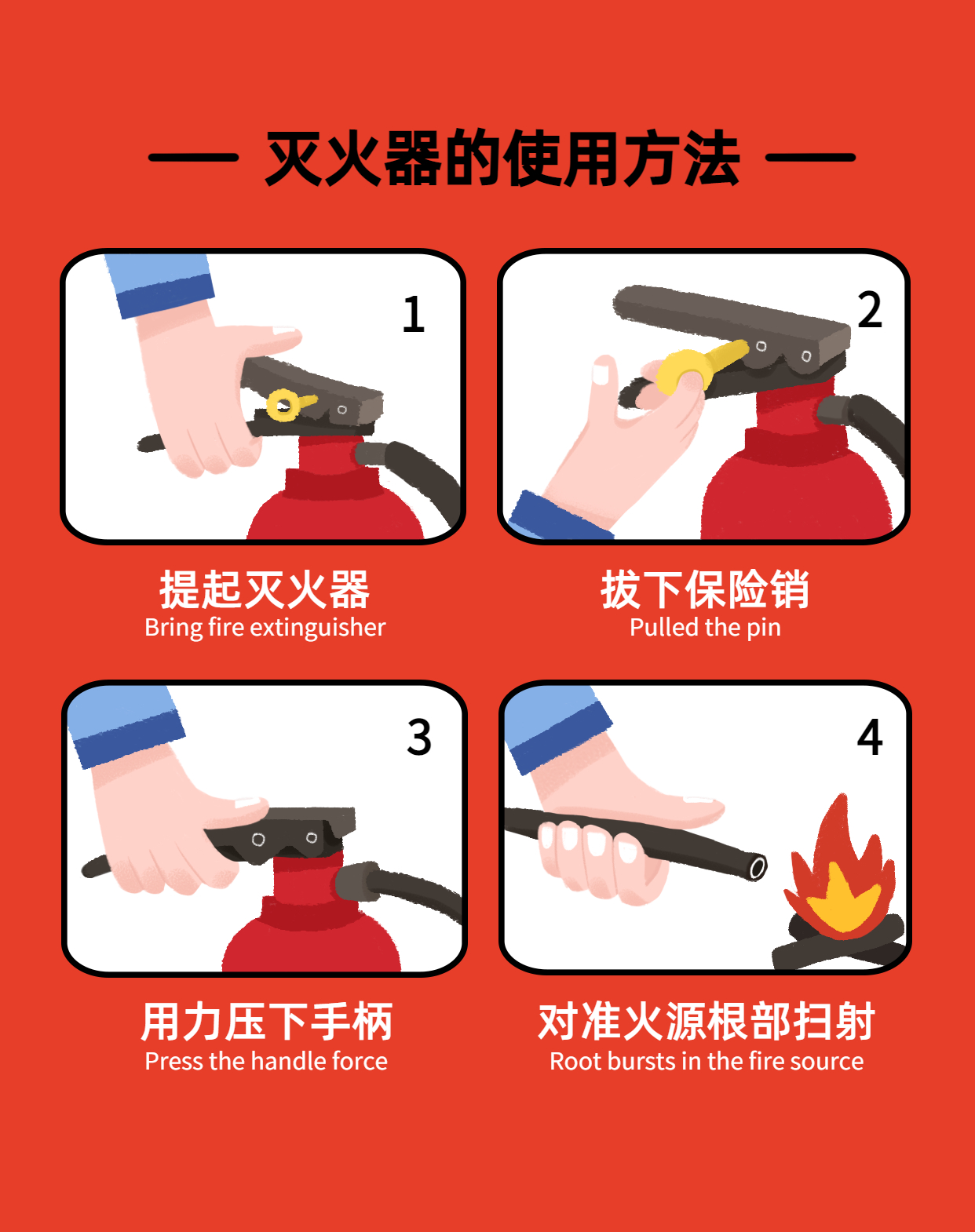 — 灭火器的使用方法 —

1

提起灭火器
Bring fire extinguisher

2

拔下保险销
Pulled the pin

3

用力压下手柄
Press the handle force

4

对准火源根部扫射
Root bursts in the fire source